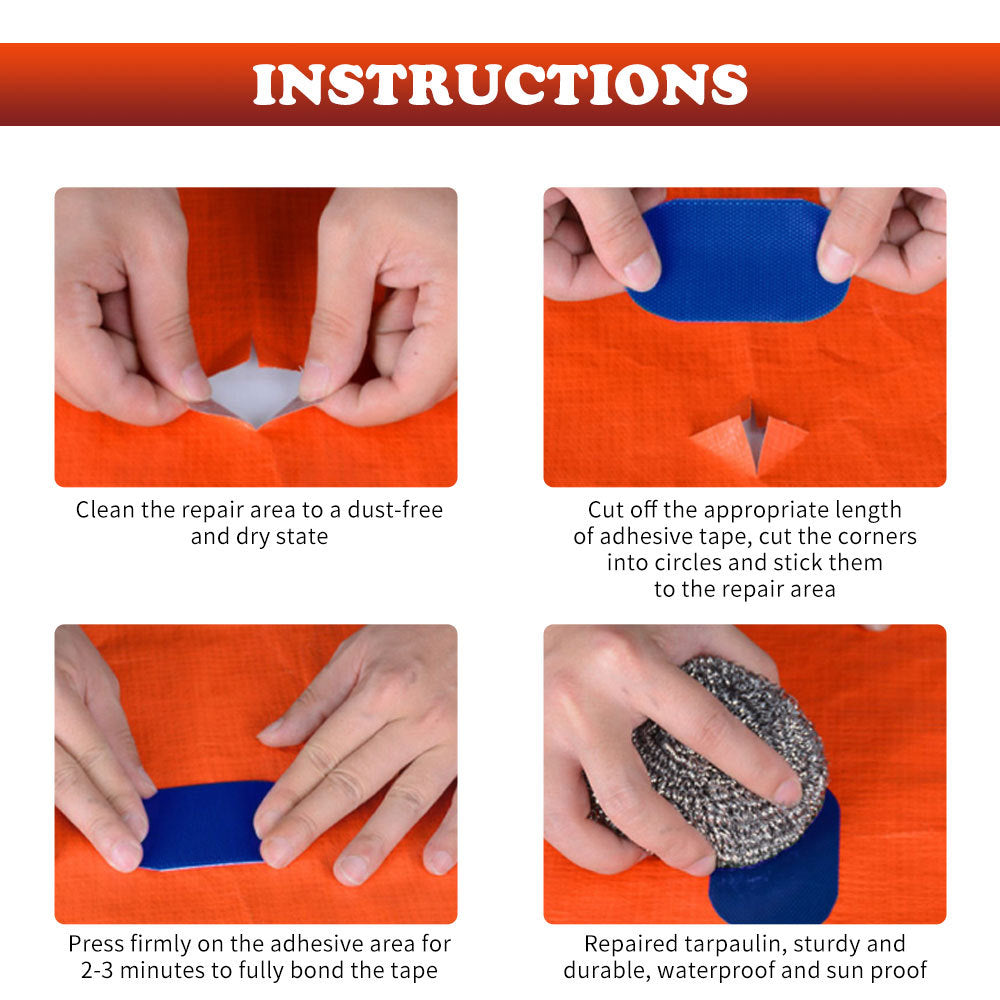 INSTRUCTIONS

Clean the repair area to a dust-free and dry state

Cut off the appropriate length of adhesive tape, cut the corners into circles and stick them to the repair area

Press firmly on the adhesive area for 2-3 minutes to fully bond the tape

Repaired tarpaulin, sturdy and durable, waterproof and sun proof